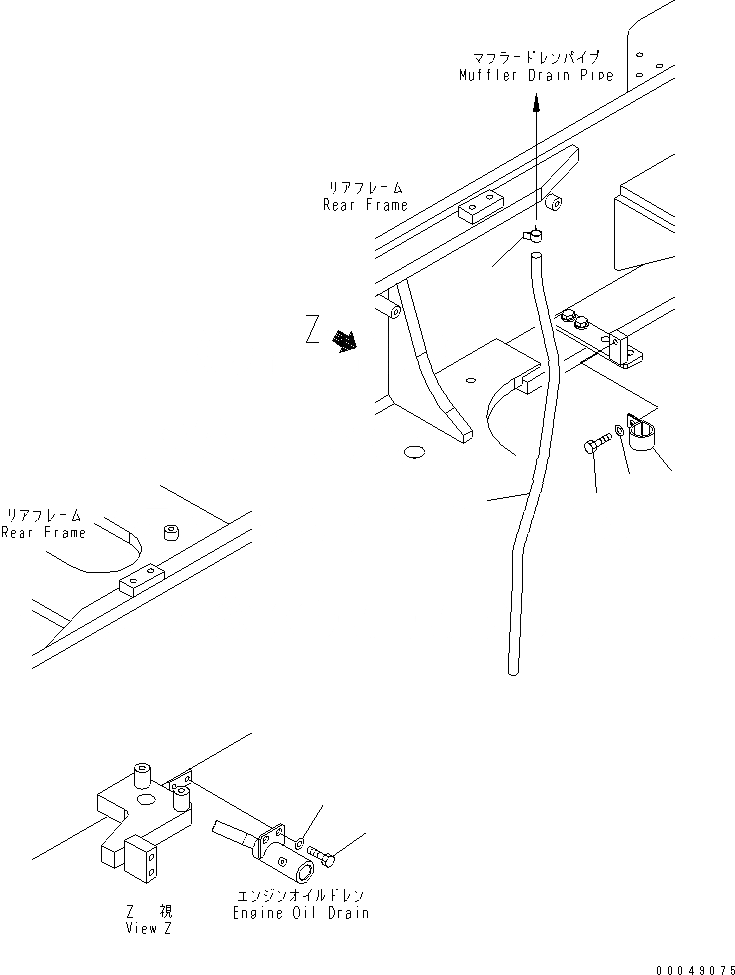 マフラードレンパイプ
Muffler Drain Pipe

リアフレーム
Rear Frame

Z

リアフレーム
Rear Frame

Z 視
View Z

エンジンオイルドレン
Engine Oil Drain

00049075