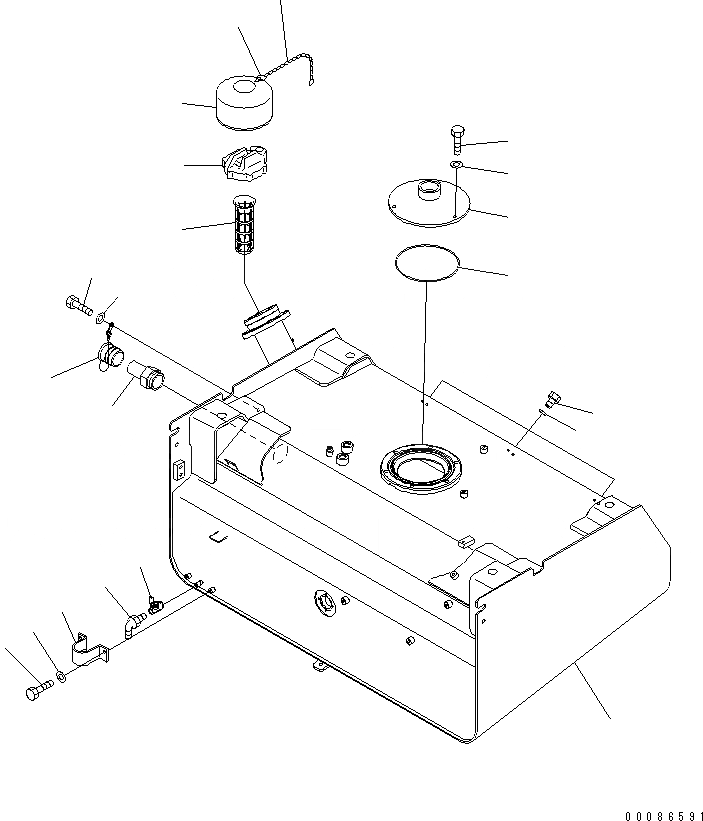 00086591