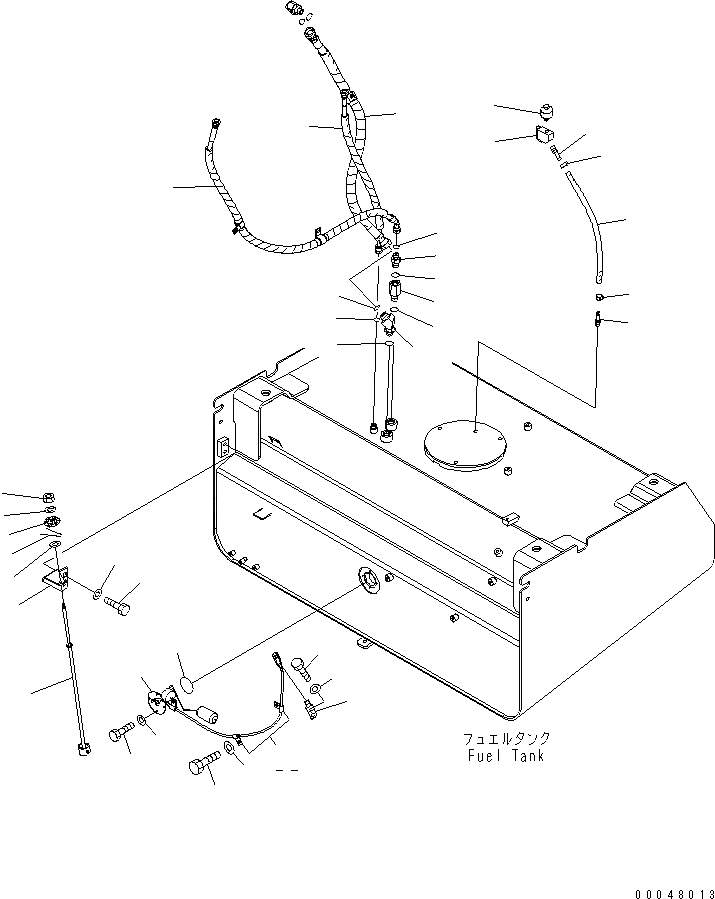 フュエルタンク
Fuel Tank

00048013