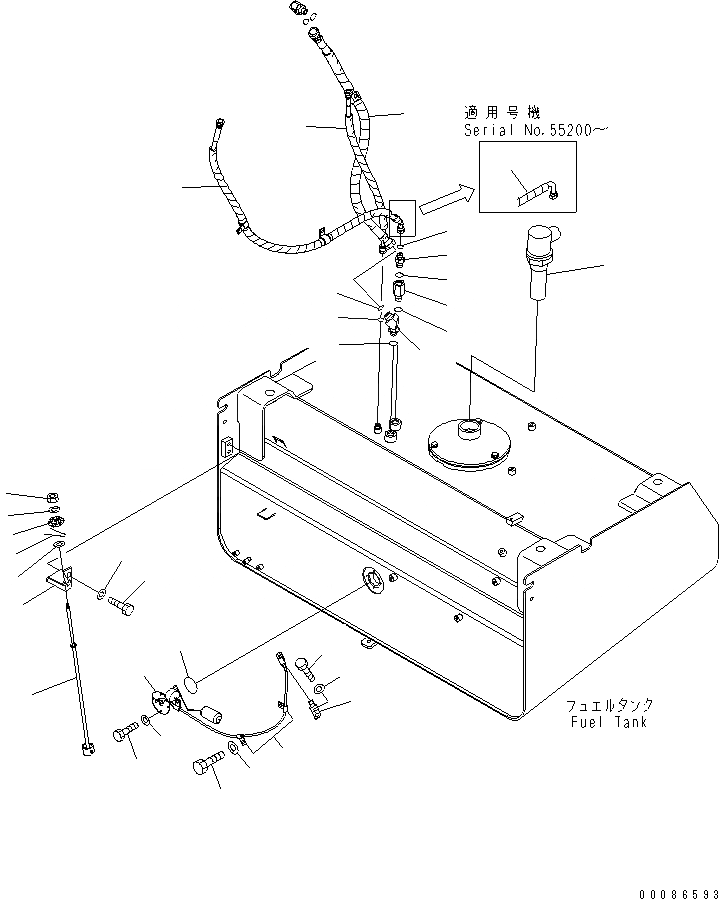 適用号機
Serial No.55200~

フュエルタンク
Fuel Tank

00086593