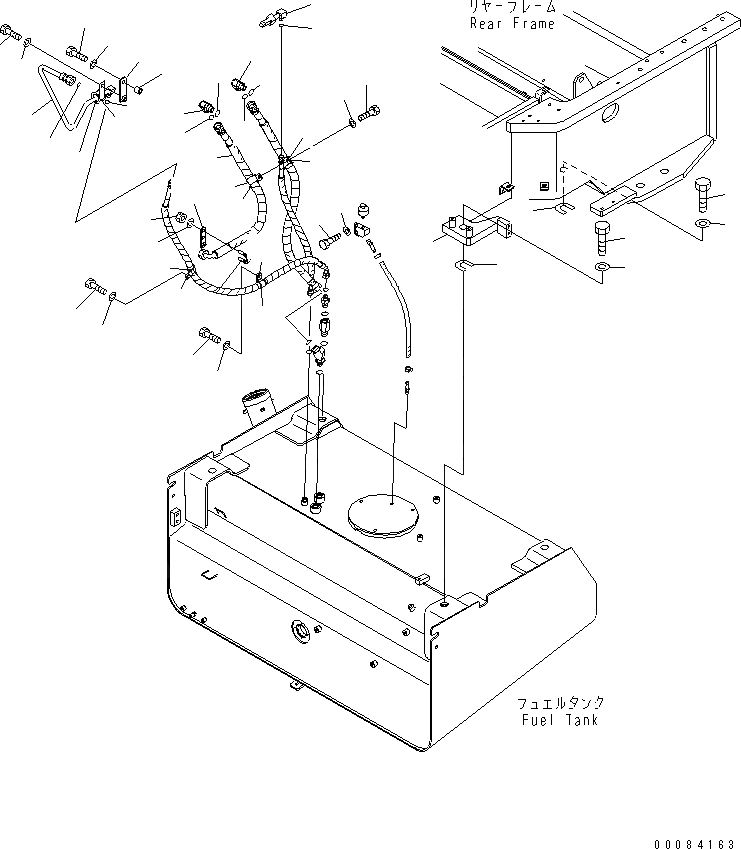 リヤーフレーム
Rear Frame

フュエルタンク
Fuel Tank

00084163