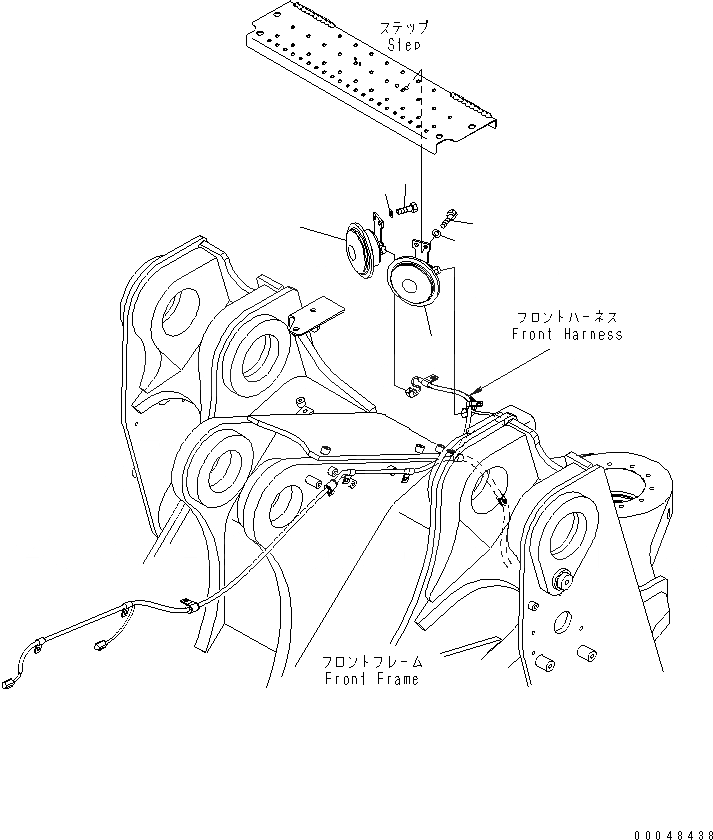 ステップ
Step

フロントハーネス
Front Harness

フロントフレーム
Front Frame

00048438