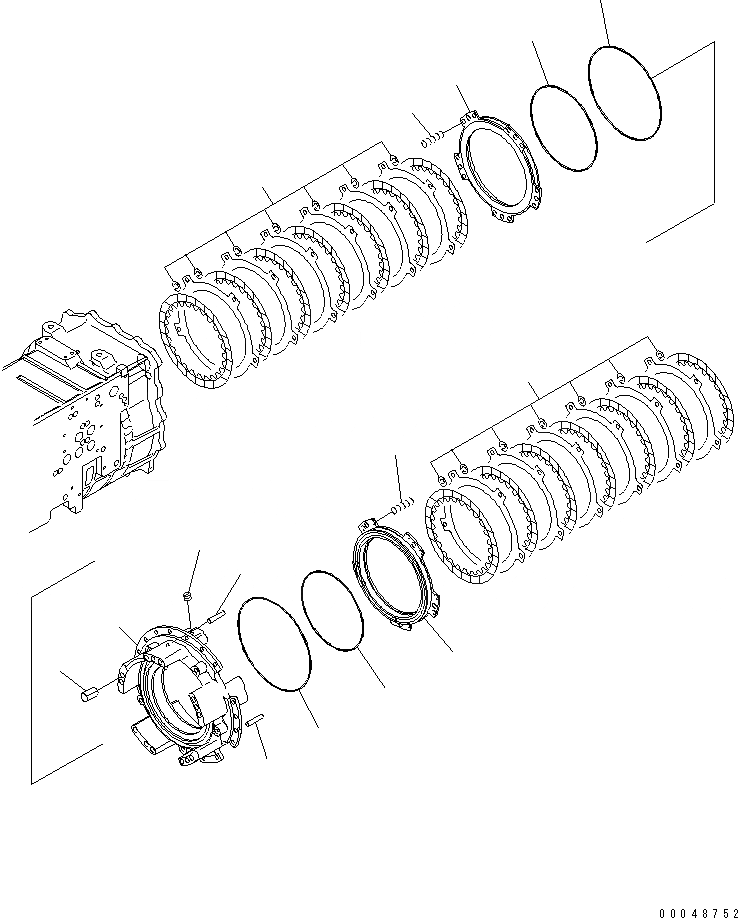 00048752