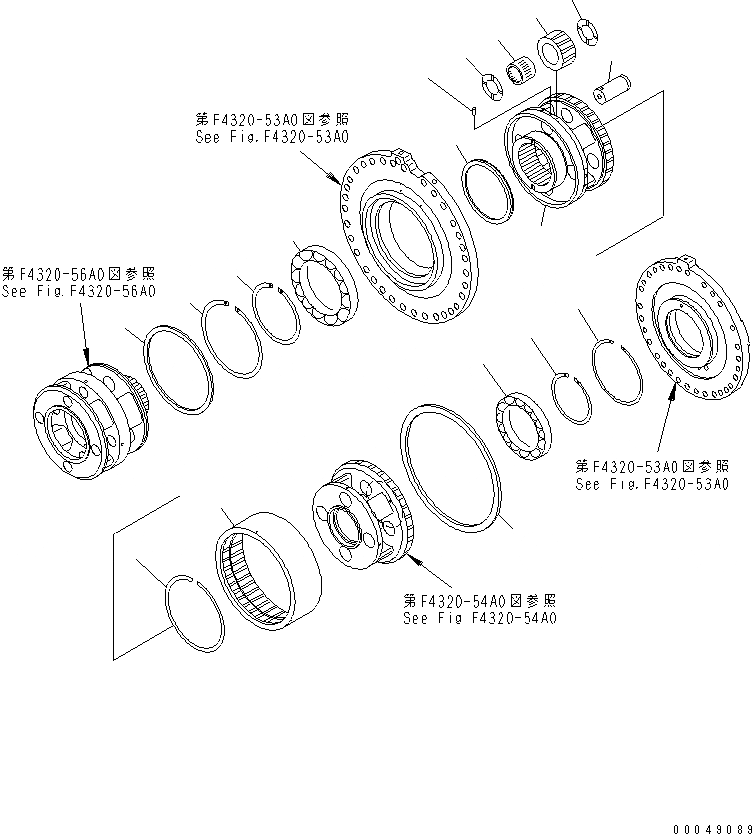 第F4320-53A0図参照
See Fig.F4320-53A0

第F4320-56A0図参照
See Fig.F4320-56A0

第F4320-53A0図参照
See Fig.F4320-53A0

第F4320-54A0図参照
See Fig F4320-54A0

00049089