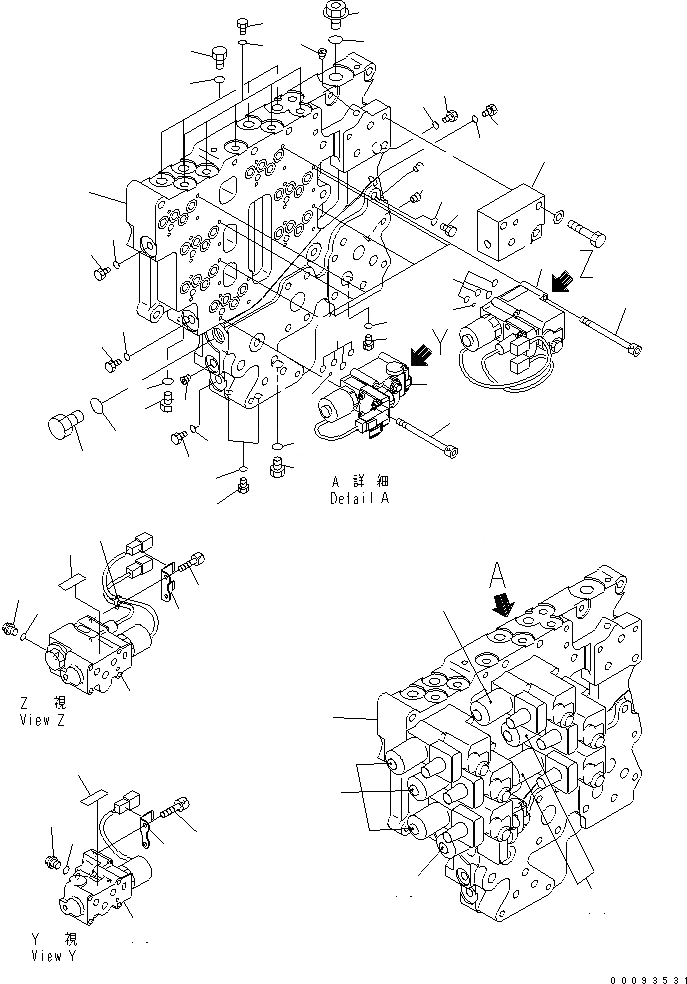 Z

Y

A 詳細
Detail A

A

Z 視
View Z

Y 視
View Y

00093531