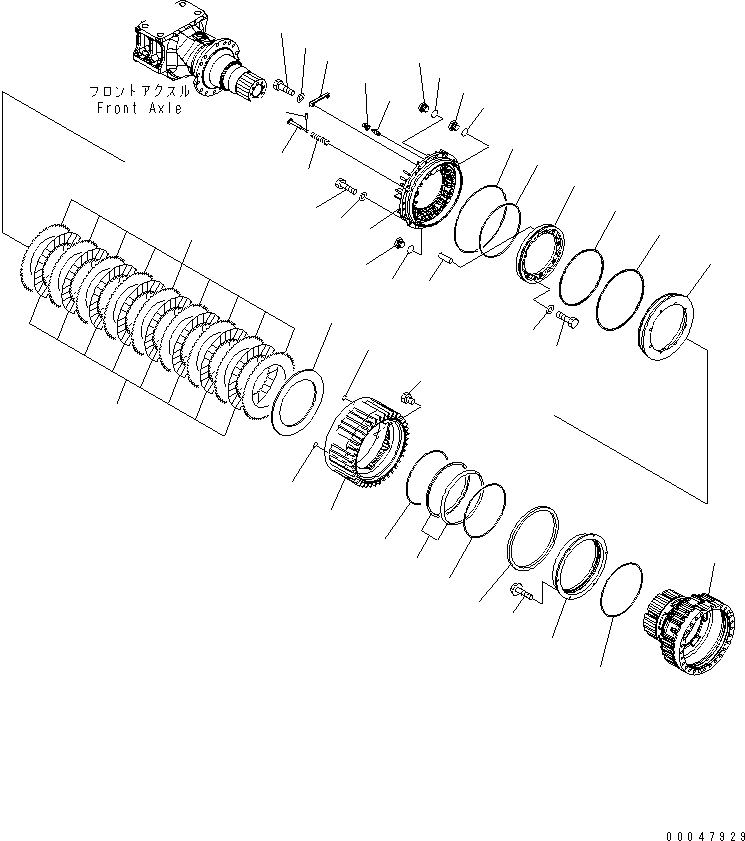 フロントアクスル
Front Axle

00047929