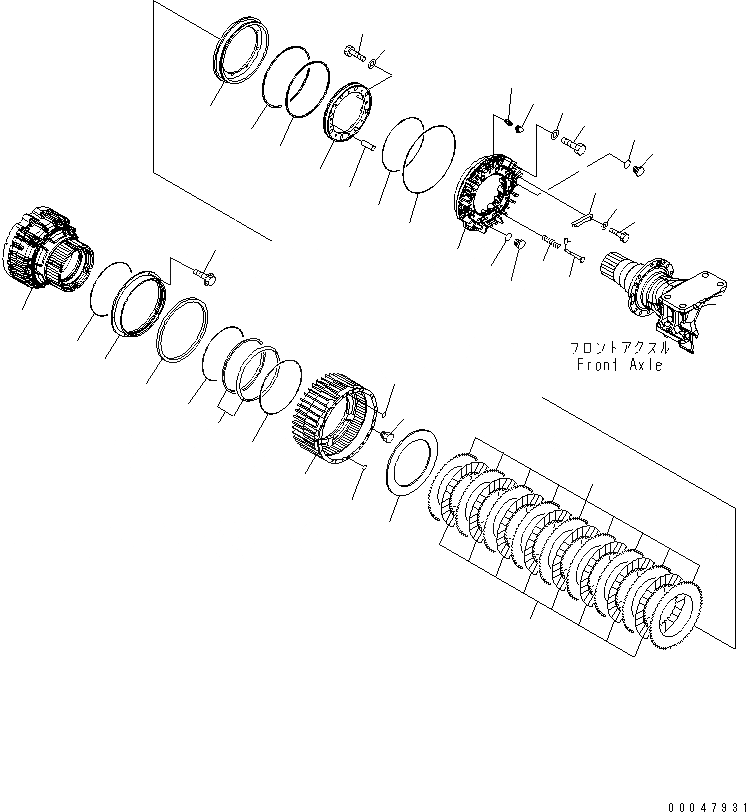 フロントアクスル
Front Axle

00047931