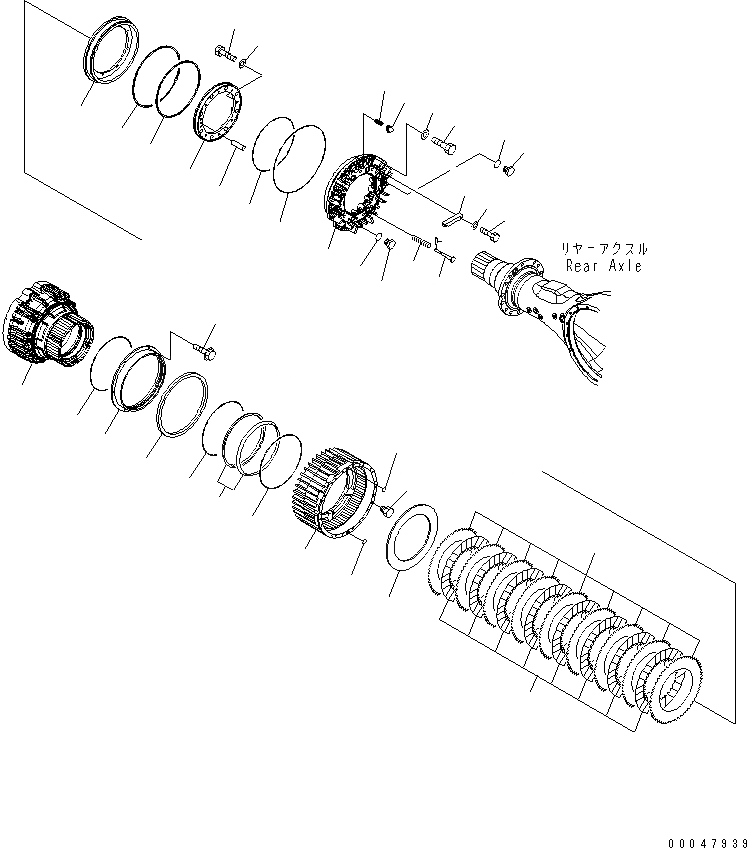 リヤーアクスル
Rear Axle

00047939