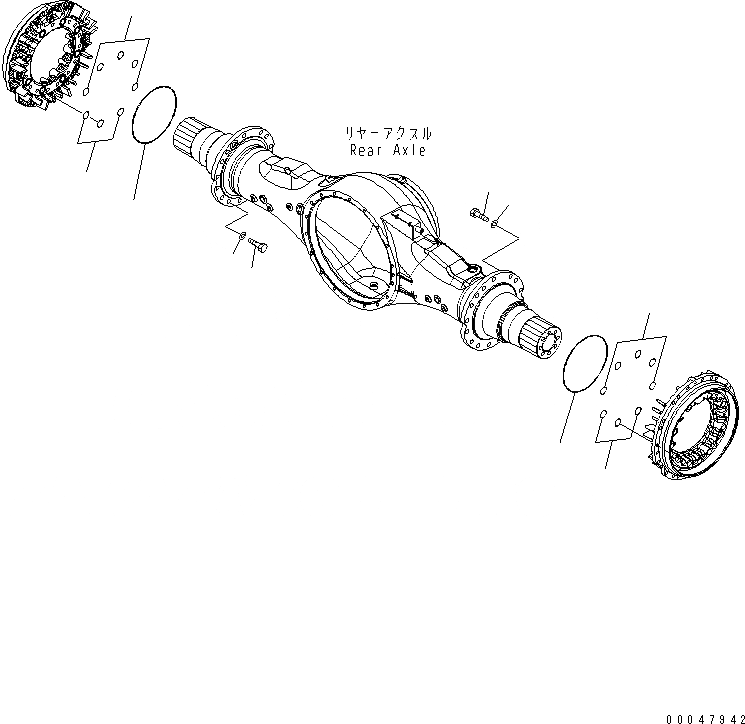 リヤーアクスル
Rear Axle

00047942