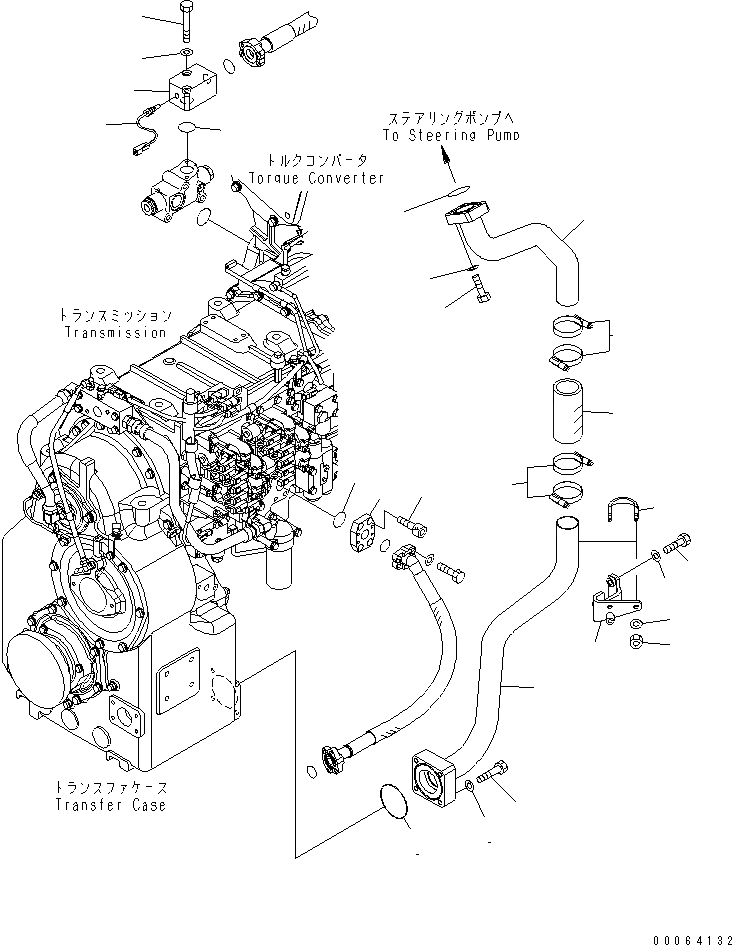 ステアリングポンプへ
To Steering Pump

トルクコンバータ
Torque Converter

トランスミッション
Transmission

トランスファケース
Transfer Case

00064132