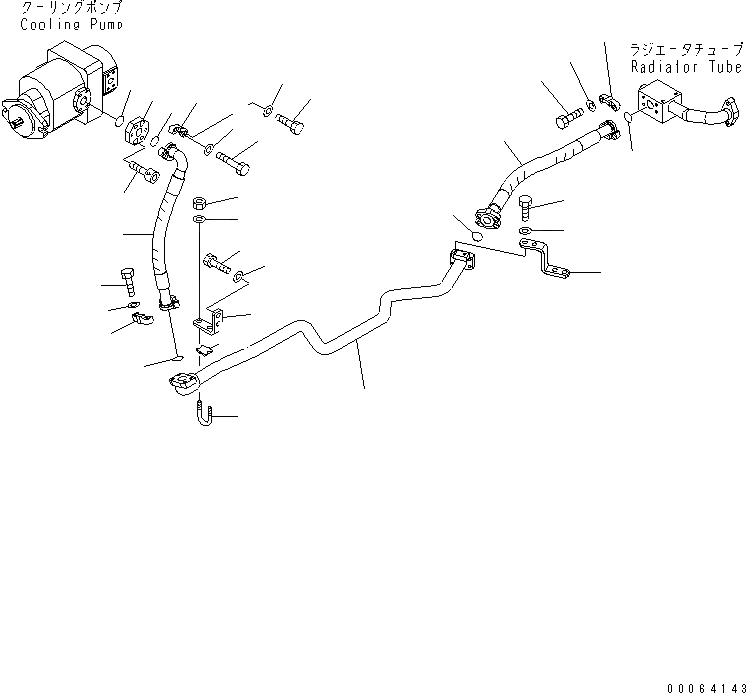 クーリングポンプ
Cooling Pump

ラジエータチューブ
Radiator Tube

00064143