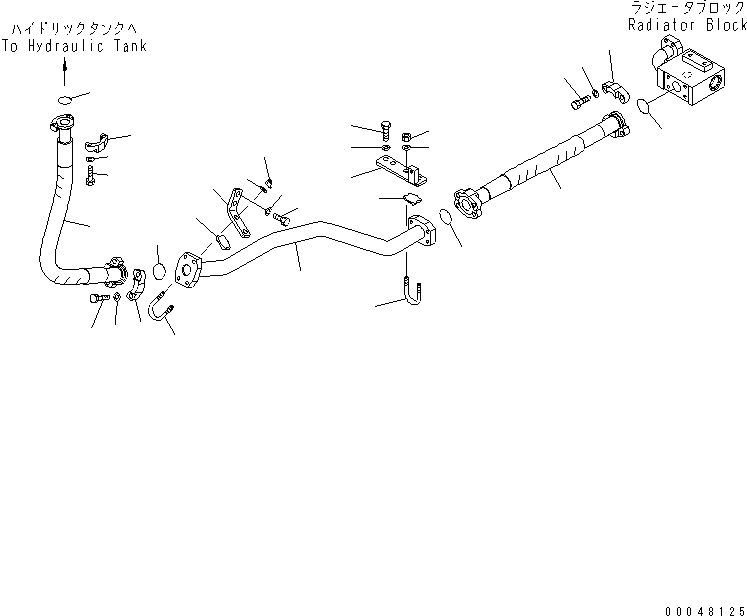 ハイドリックタンクへ
To Hydraulic Tank

ラジエータブロック
Radiator Block

00048125