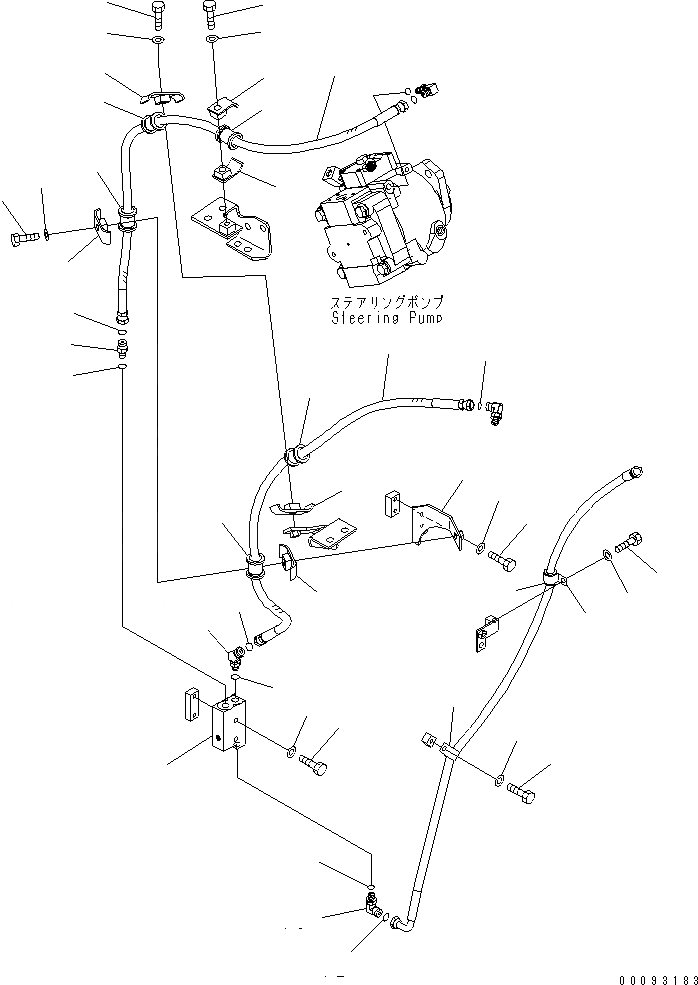 ステアリングポンプ
Steering Pump

00093183