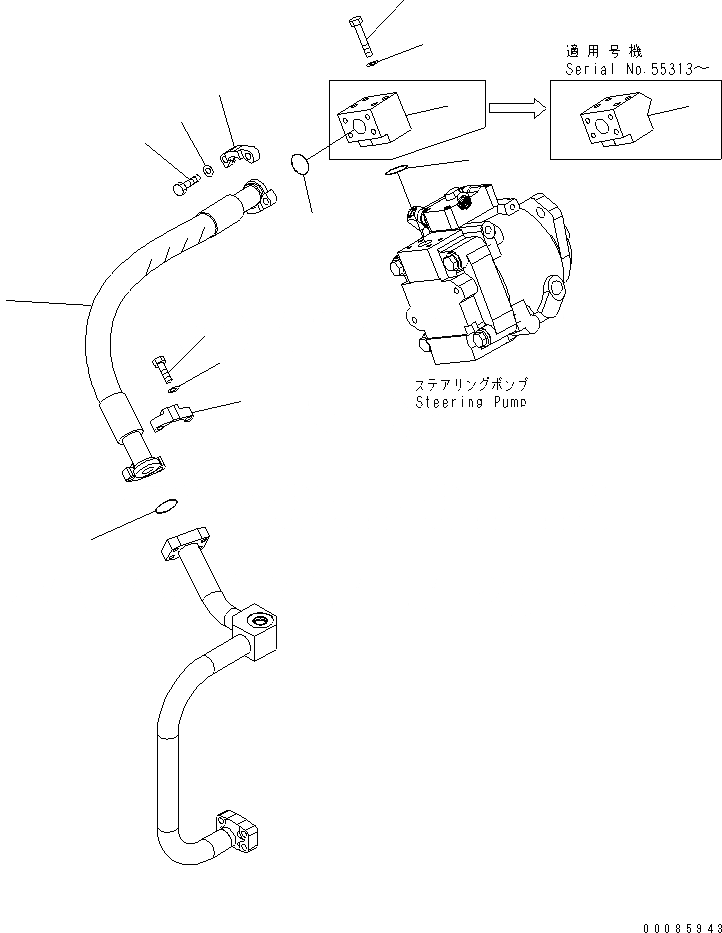 適用号機
Serial No.55313～

ステアリングポンプ
Steering Pump

00085943