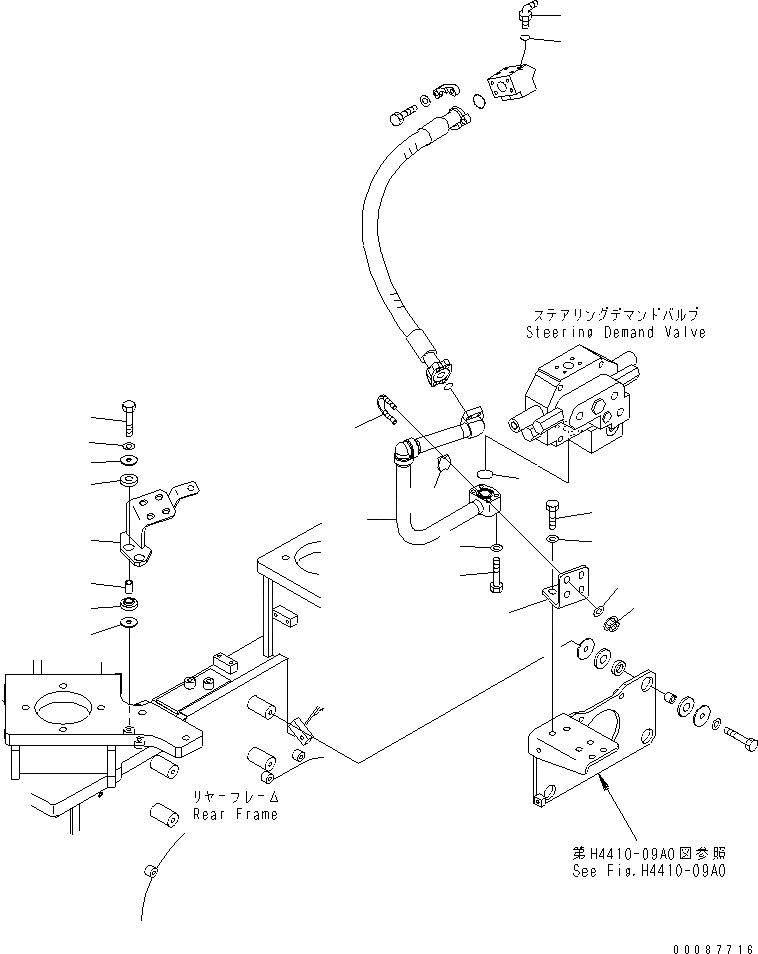 ステアリングデマンドバルブ
Steering Demand Valve

リヤーフレーム
Rear Frame

第H4410-09A0図参照
See Fig.H4410-09A0

00087716