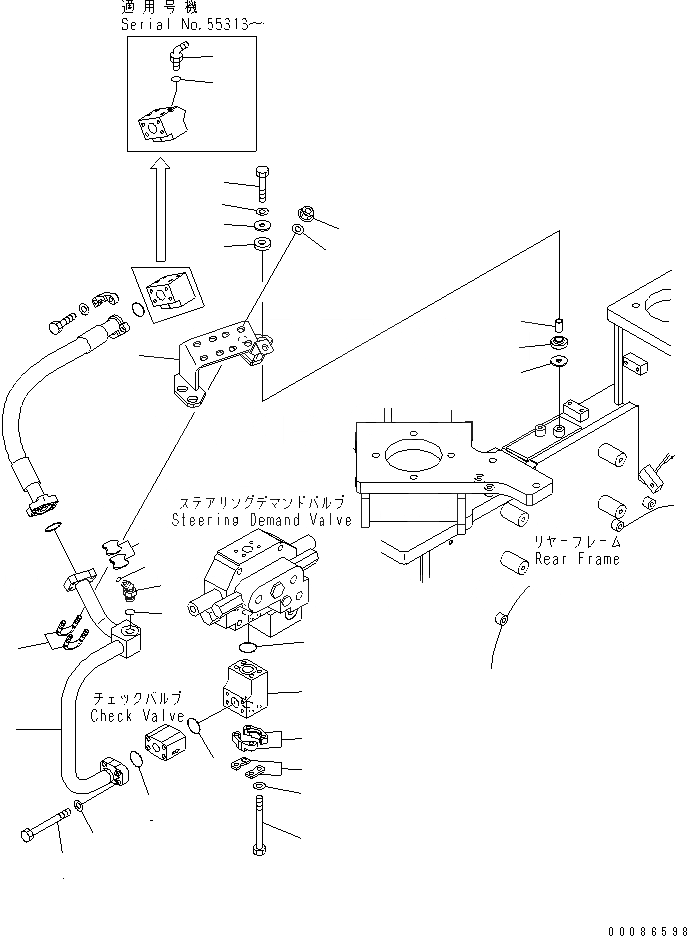 適用号機
Serial No.55313～

ステアリングデマンドバルブ
Steering Demand Valve

リヤーフレーム
Rear Frame

チェックバルブ
Check Valve

00086598