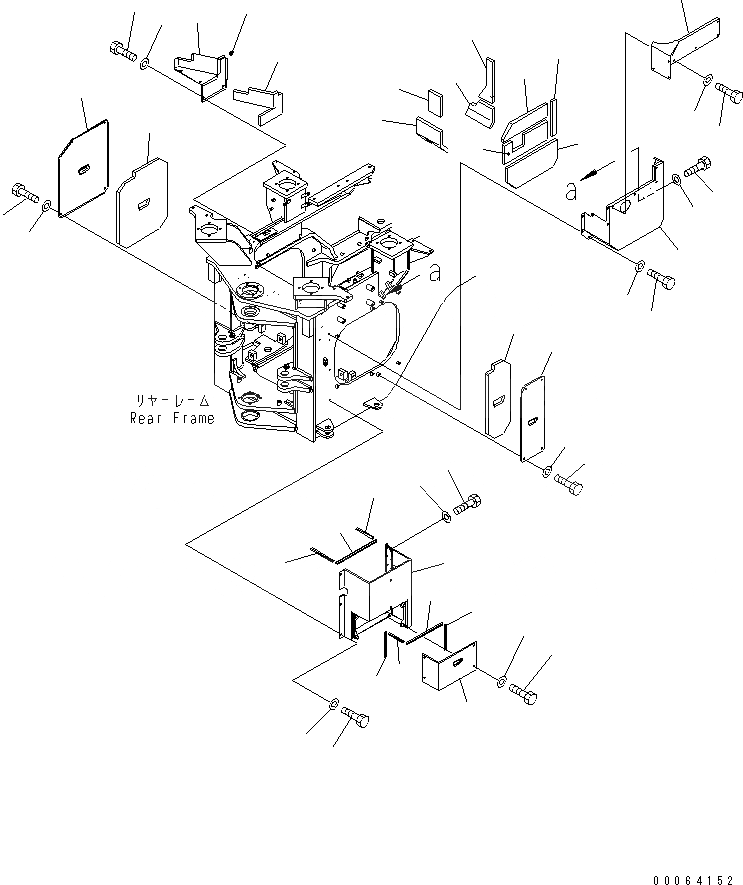 a

a

リヤーレーム
Rear Frame

00064152