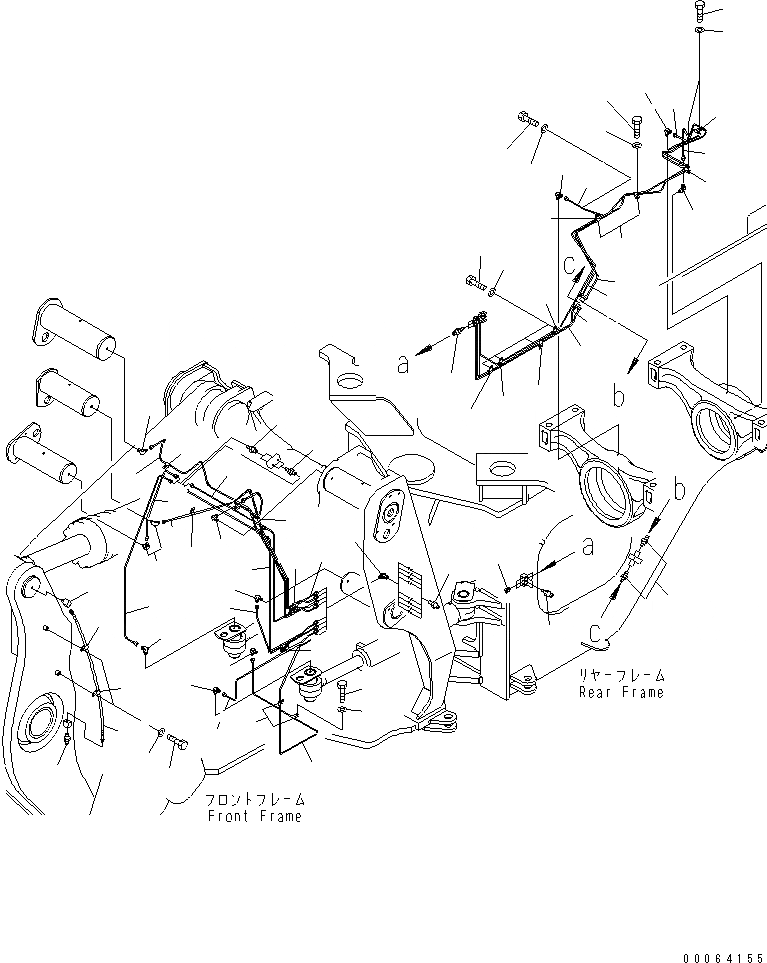 c
a
b
b
a
c
リヤーフレーム
Rear Frame
フロントフレーム
Front Frame
00064155