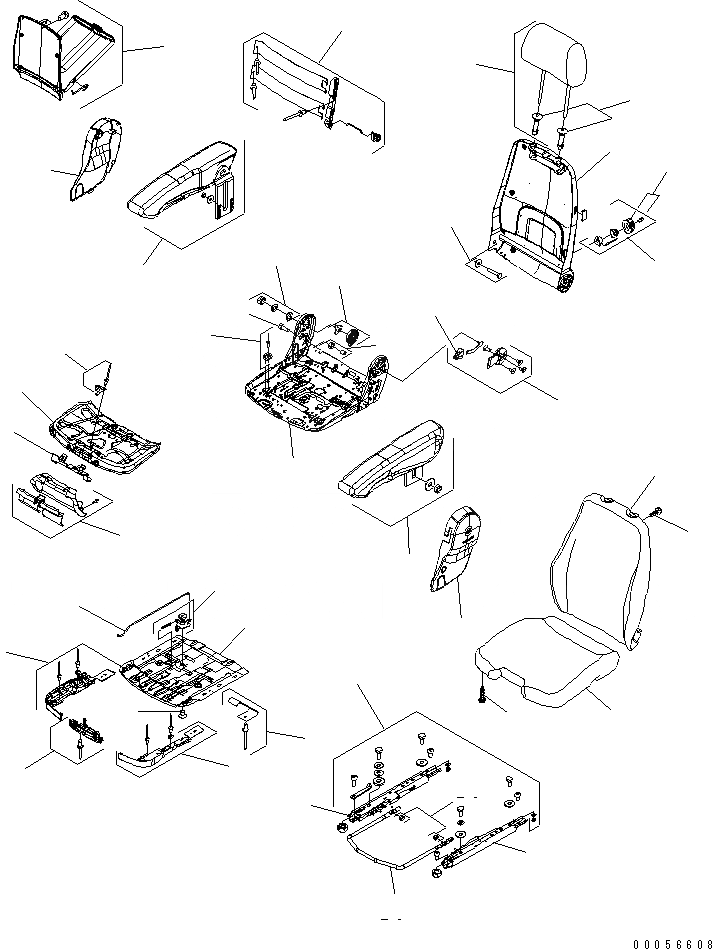 00056608