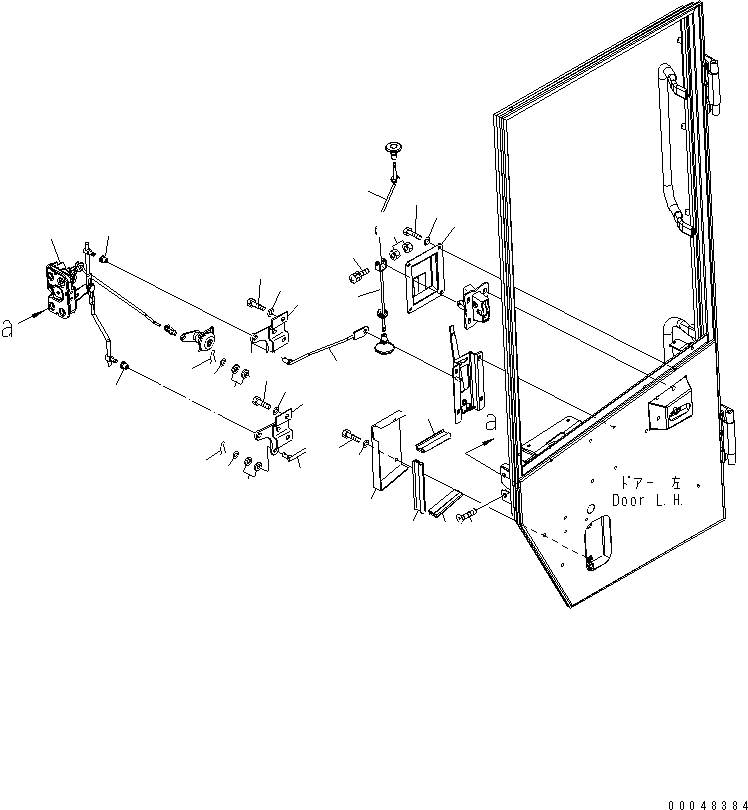 a

a

ドアー 左
Door L.H.

00048384