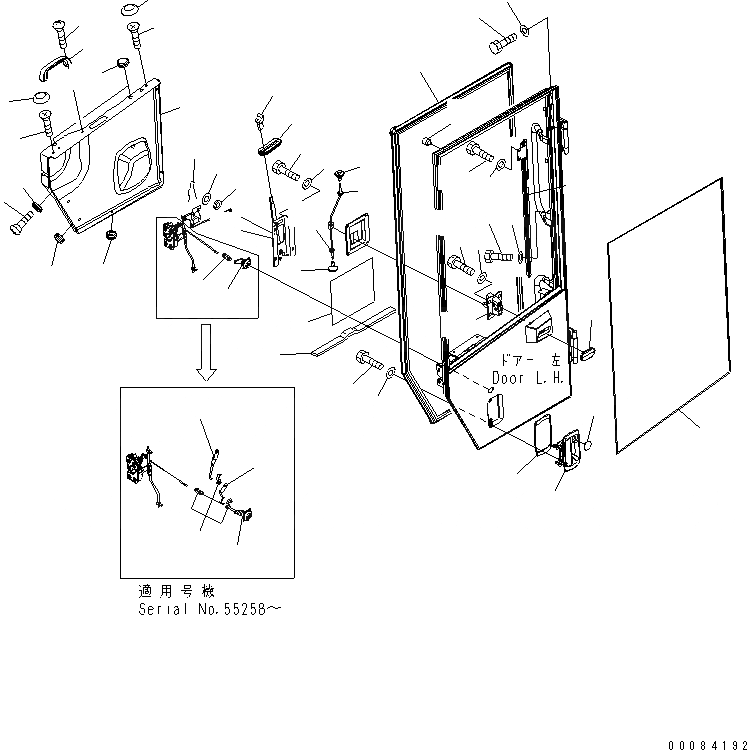 ドアー 左
Door L.H.

適用号機
Serial No.55258～

00084192