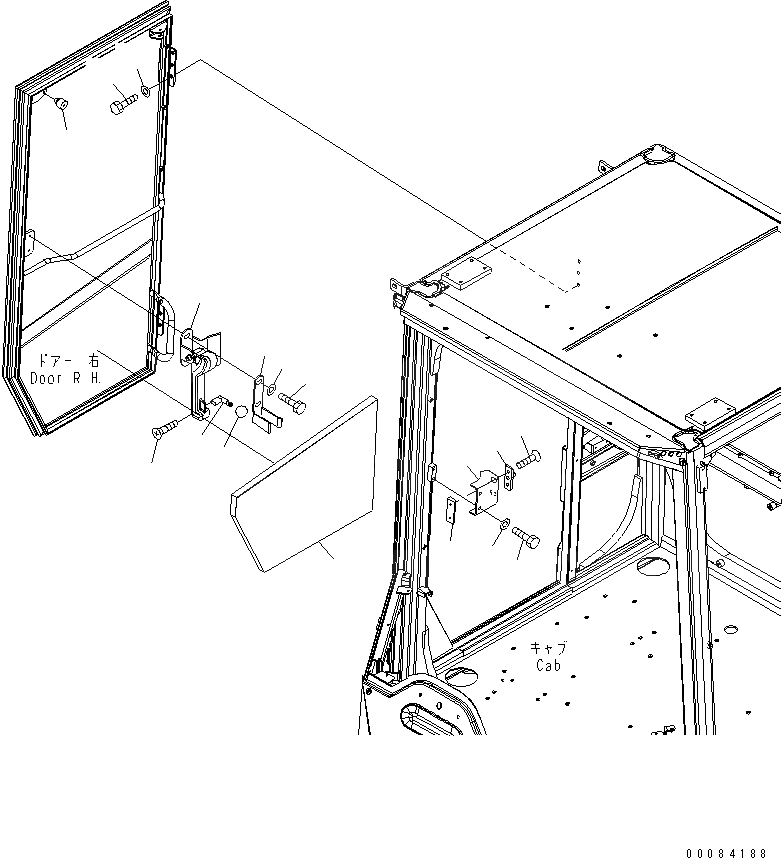 ドアー 右
Door R H.

キャブ
Cab

00084188