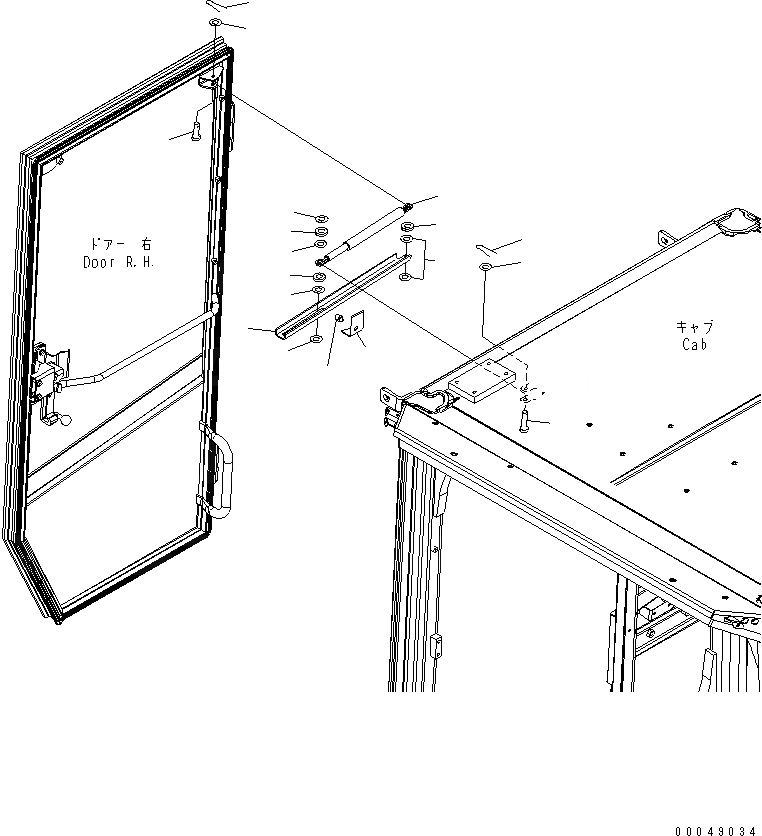 ドアー 右
Door R.H.

キャブ
Cab

00049034