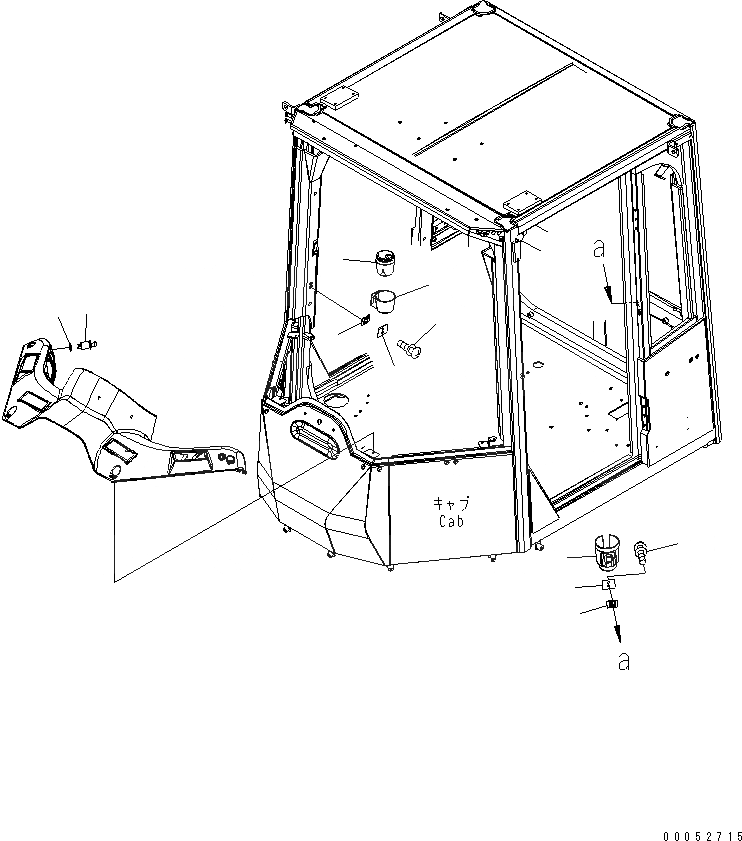 a

キャブ
Cab

a

00052715