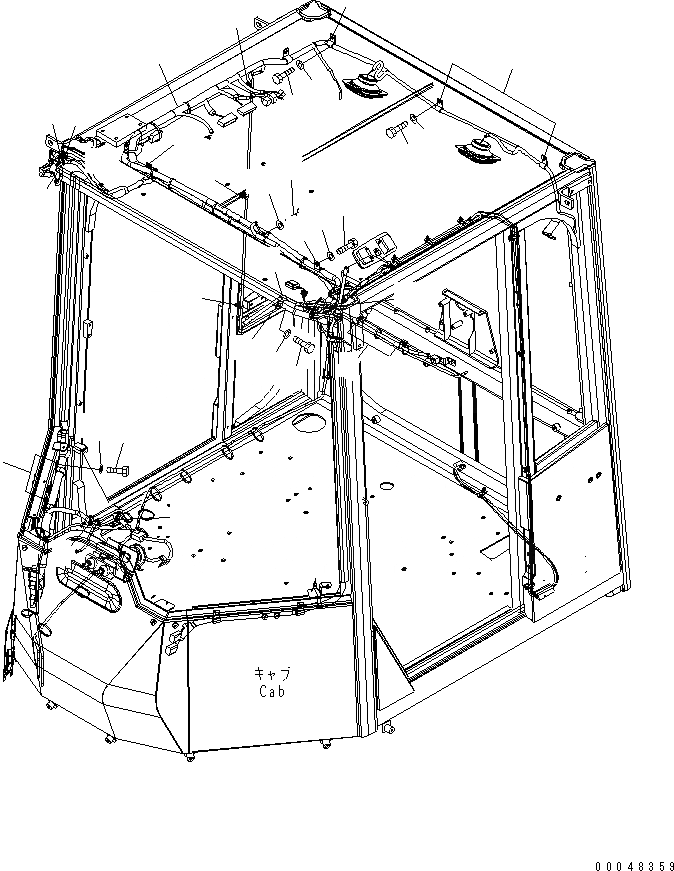 キャブ
Cab

00048359