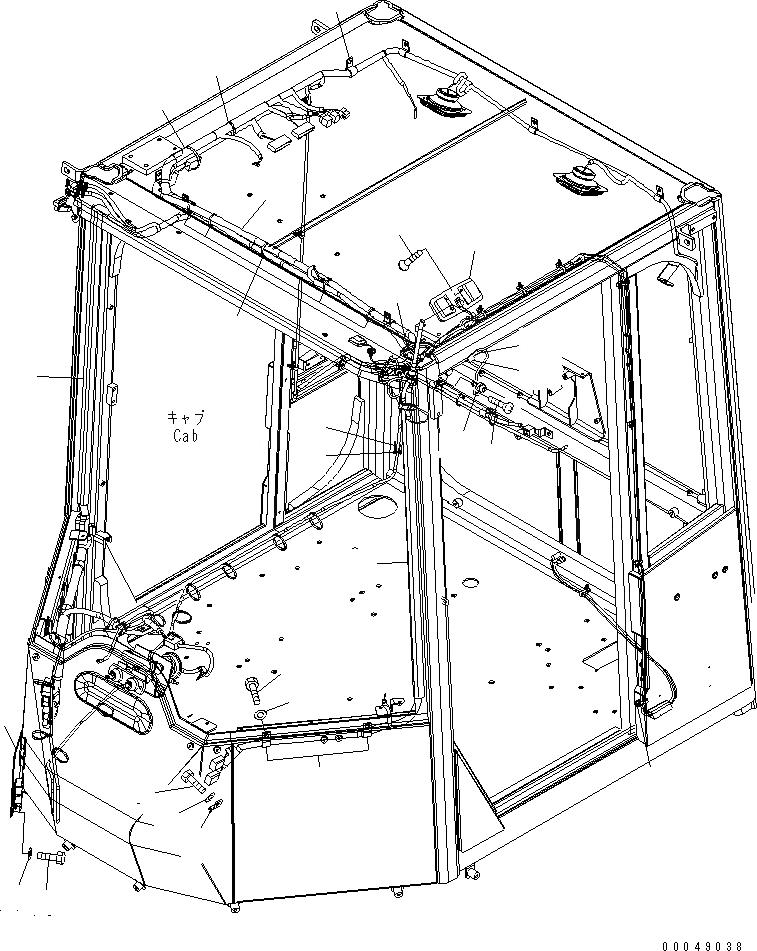 キャブ
Cab

00049038