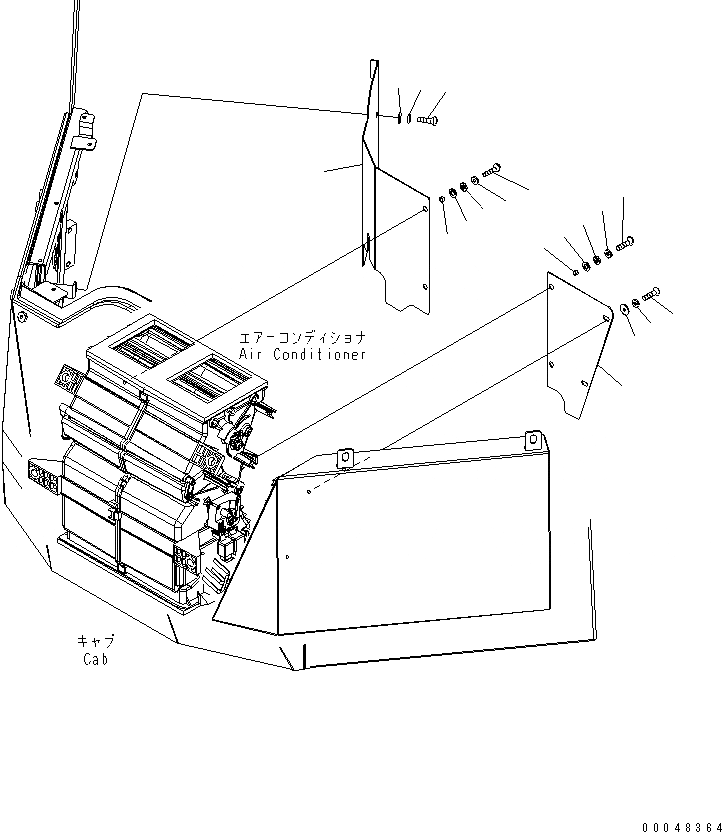 エアーコンディショナ
Air Conditioner

キャブ
Cab

00048364