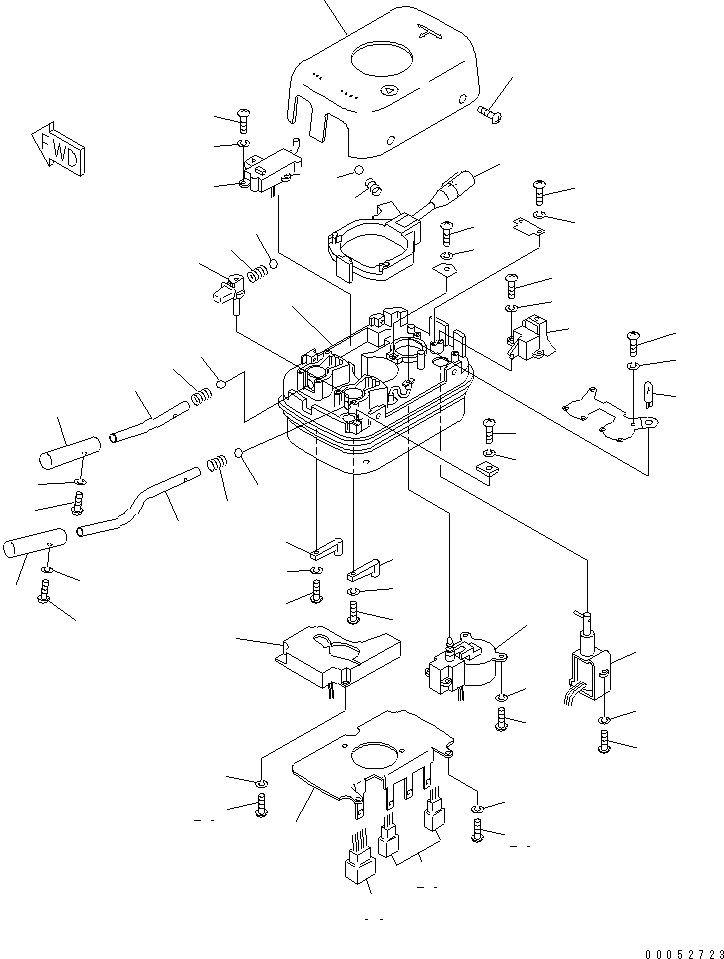 FWD

00052723