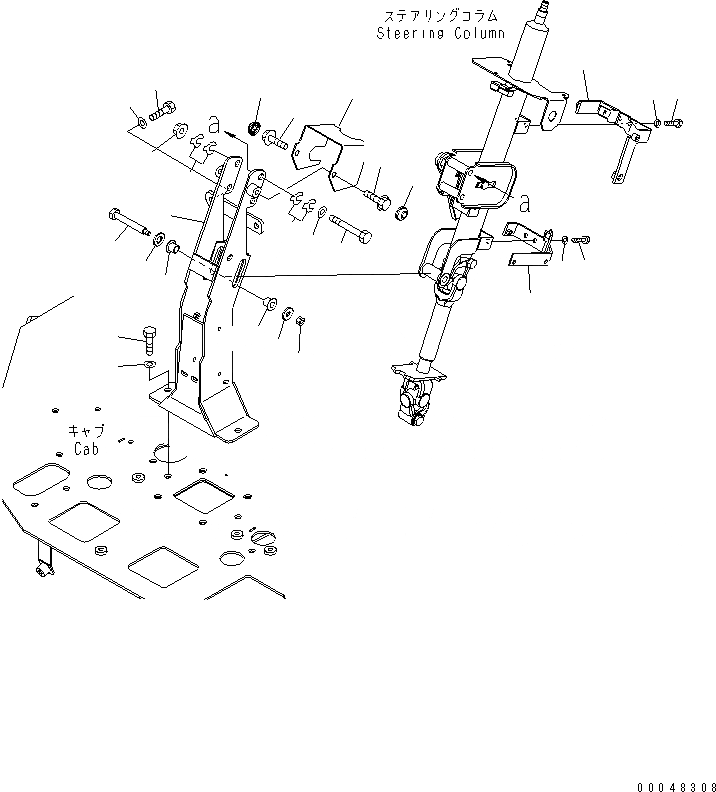 ステアリングコラム
Steering Column

a

a

キャブ
Cab

00048308