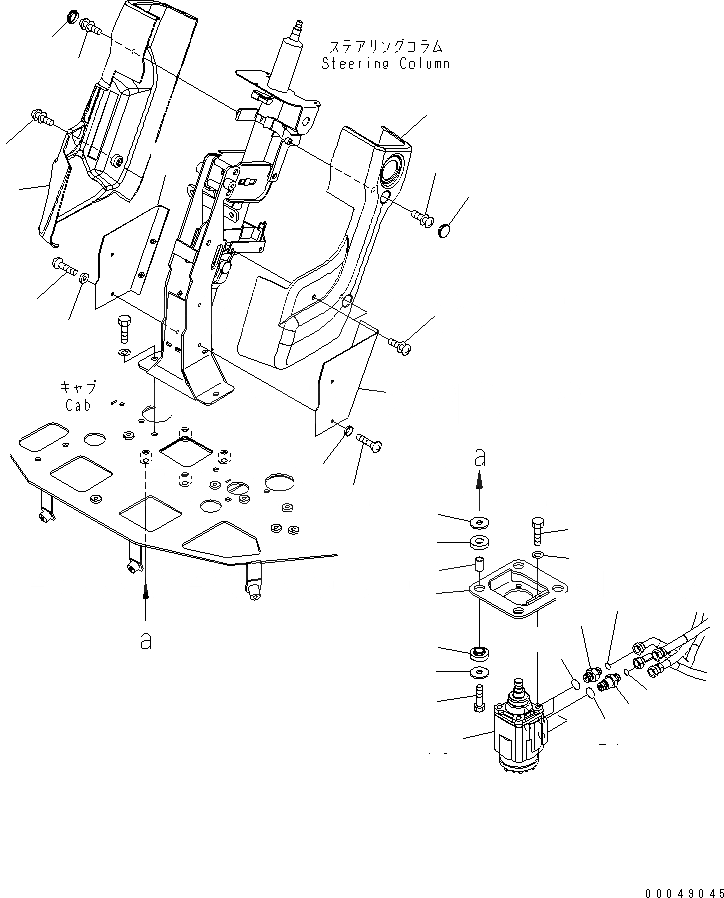 ステアリングコラム
Steering Column

キャブ
Cab

a

a

00049045