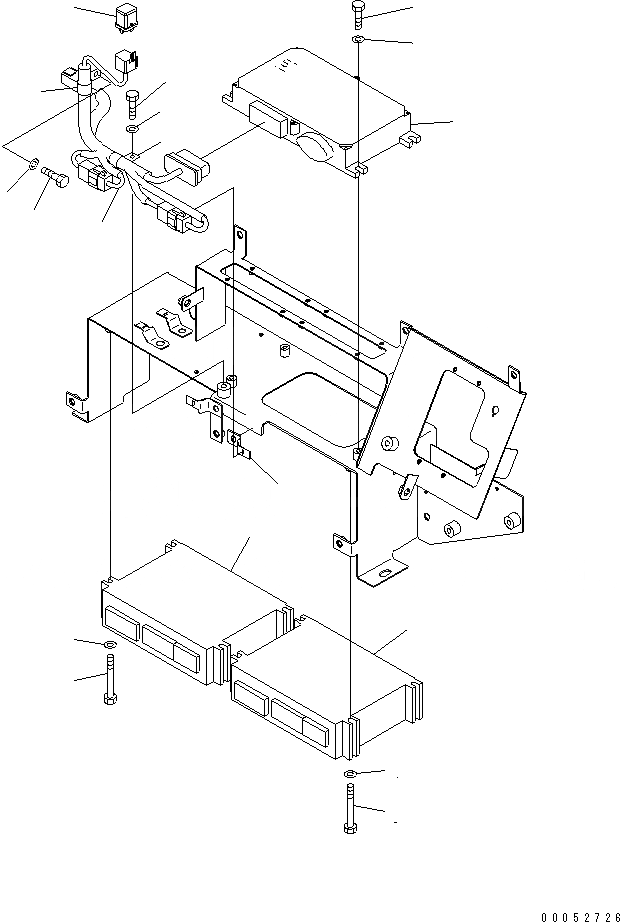 00052726