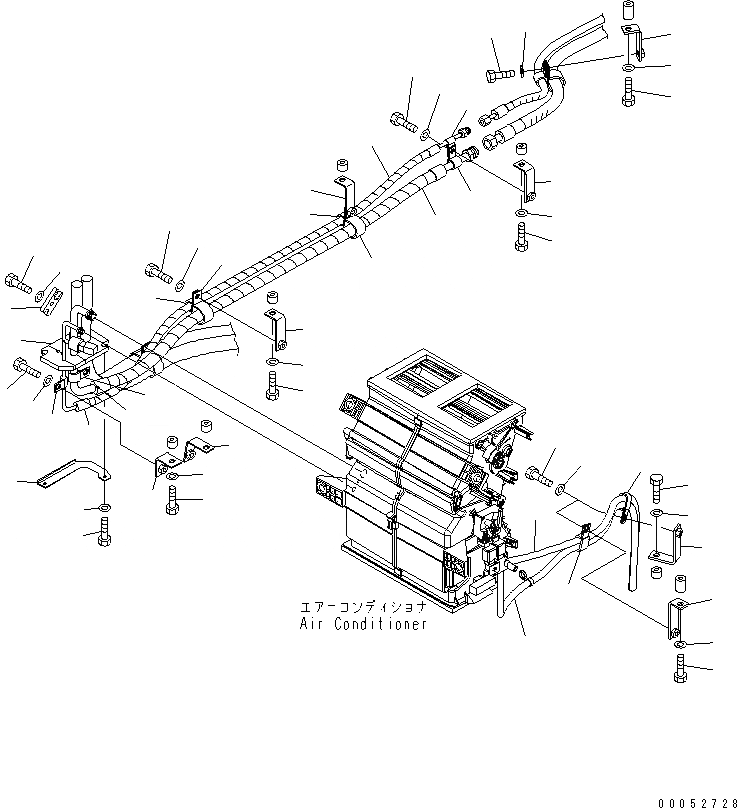 エアーコンディショナ
Air Conditioner

00052728