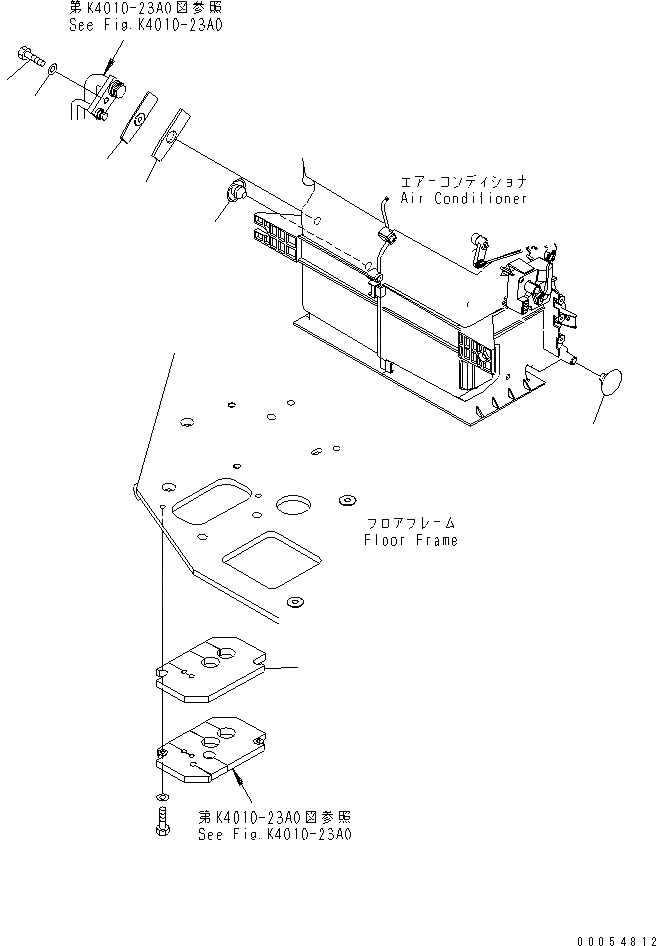 第K4010-23A0図参照
See Fig.K4010-23A0

エアーコンディショナ
Air Conditioner

フロアフレーム
Floor Frame

第K4010-23A0図参照
See Fig.K4010-23A0

00054812