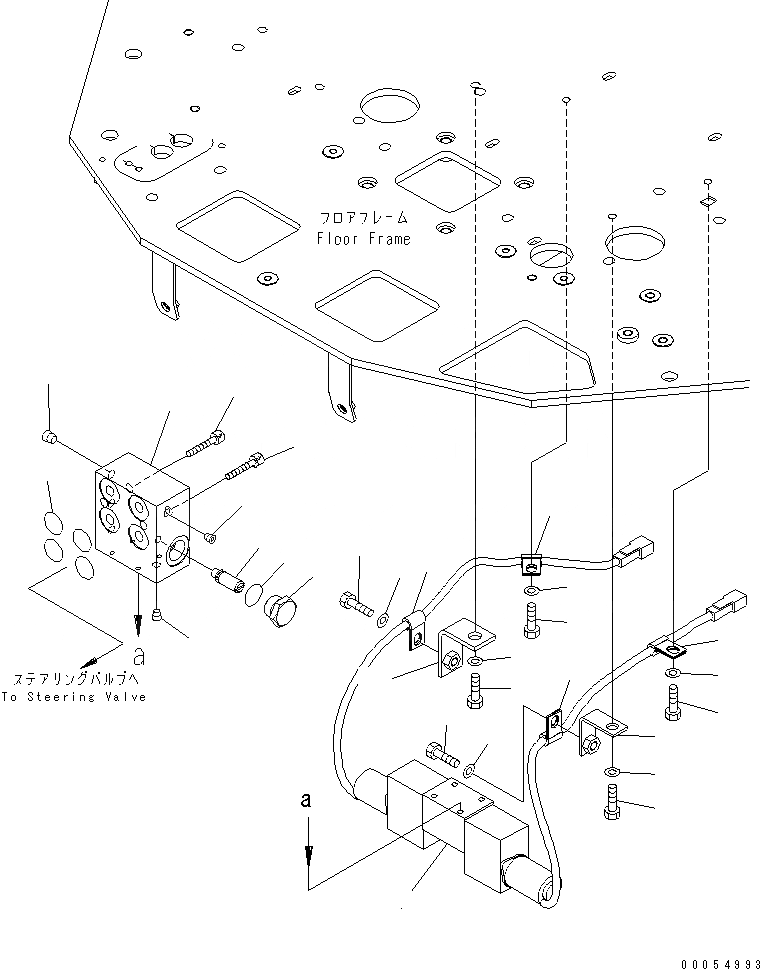 フロアフレーム
Floor Frame

a
ステアリングバルブへ
To Steering Valve

a

00054993