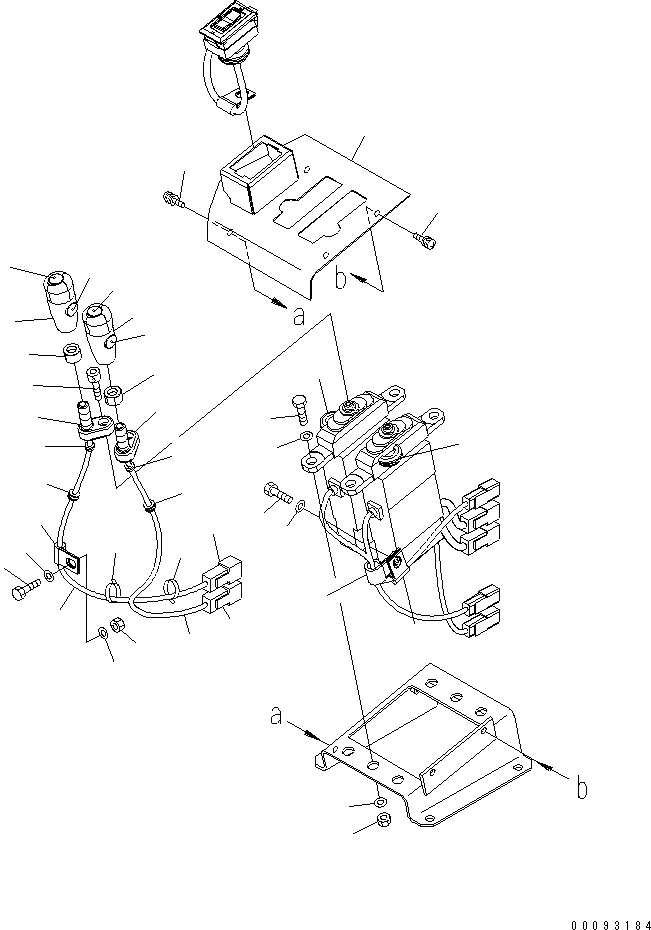 b
a
a
b
00093184