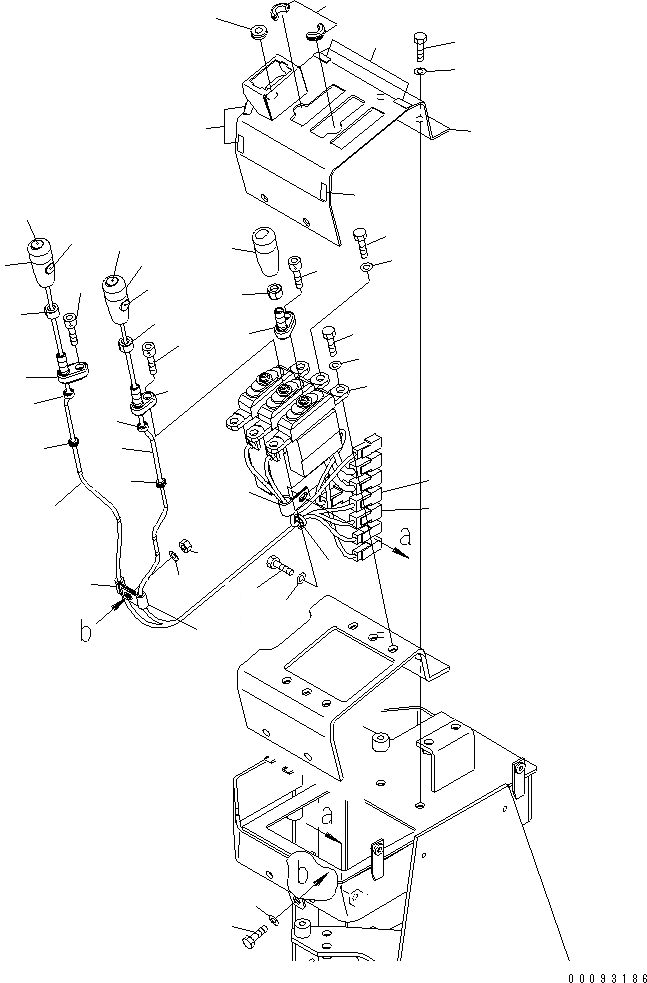 a
b
a
b
00093186