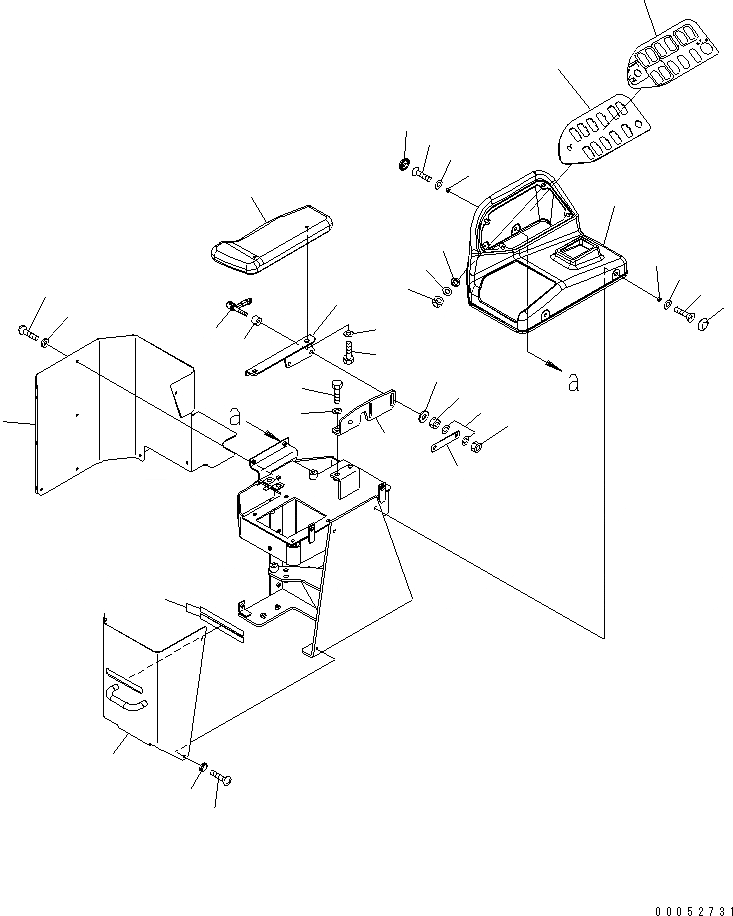 a

a

00052731