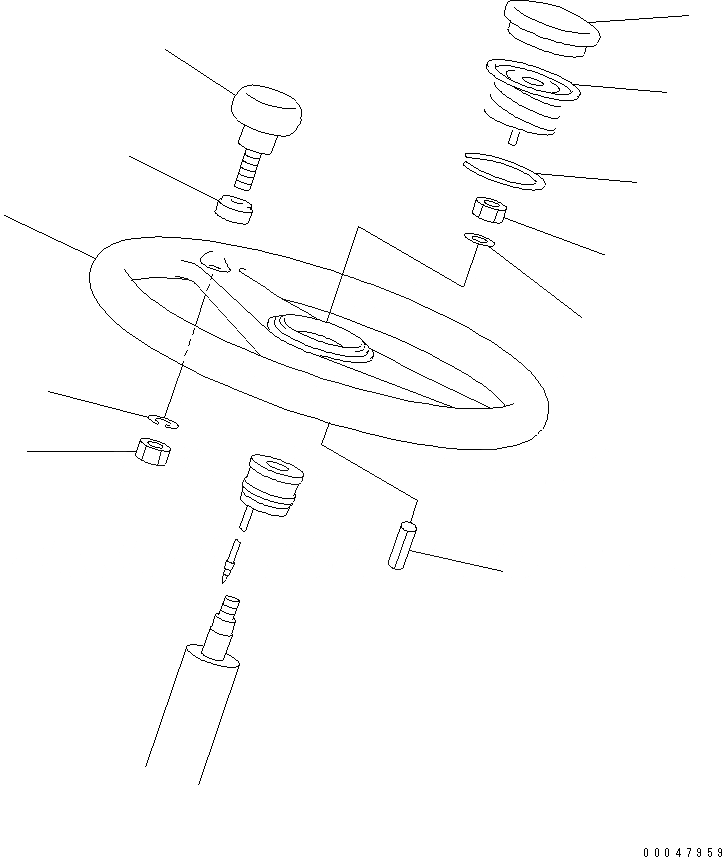 00047959