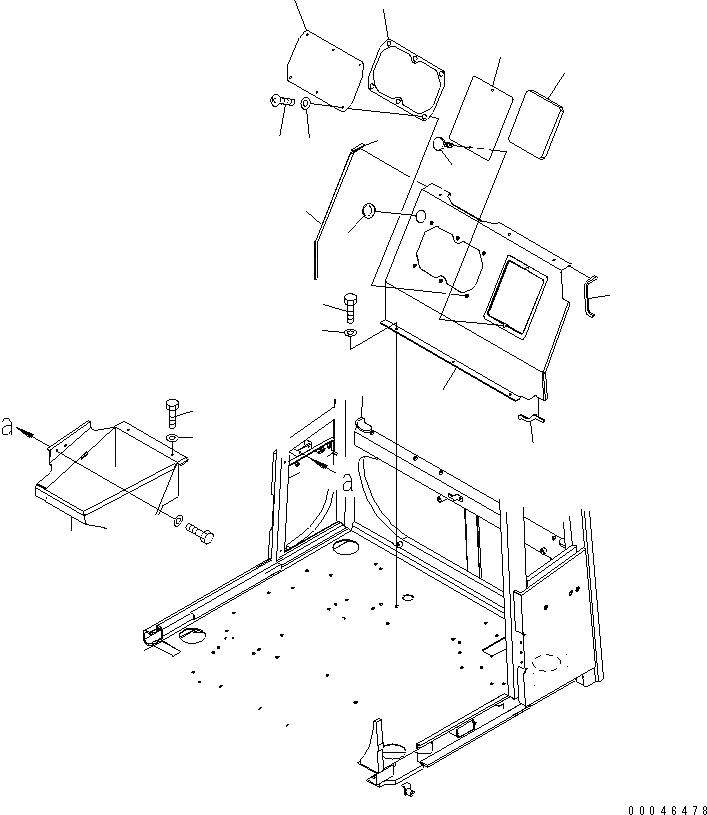 a

a

00046478