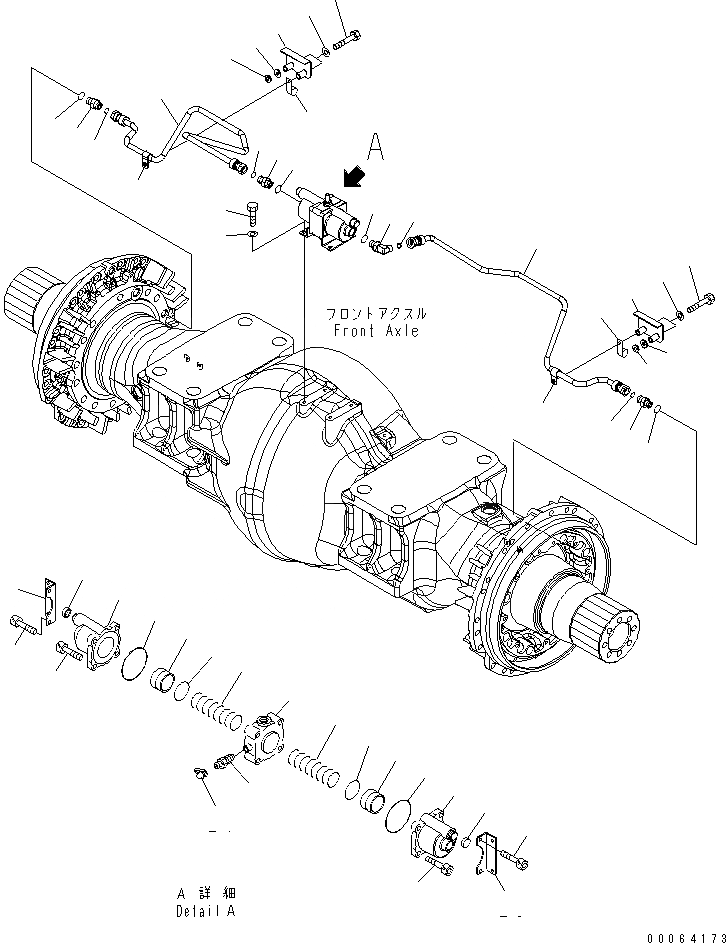 A

フロントアクスル
Front Axle

A 詳細
Detail A

00064173