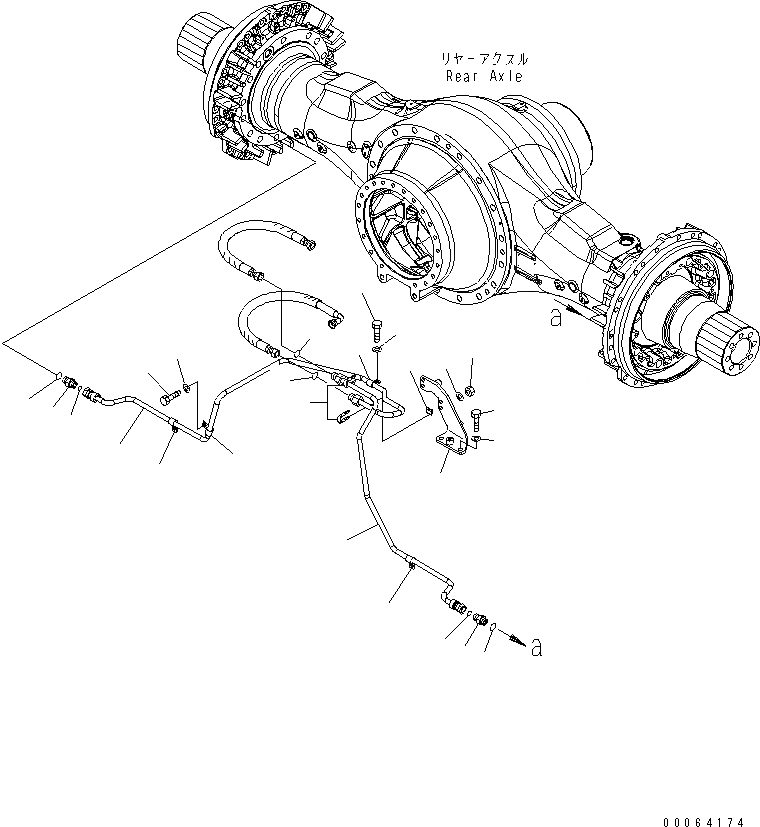 リヤーアクスル
Rear Axle

a

a

00064174