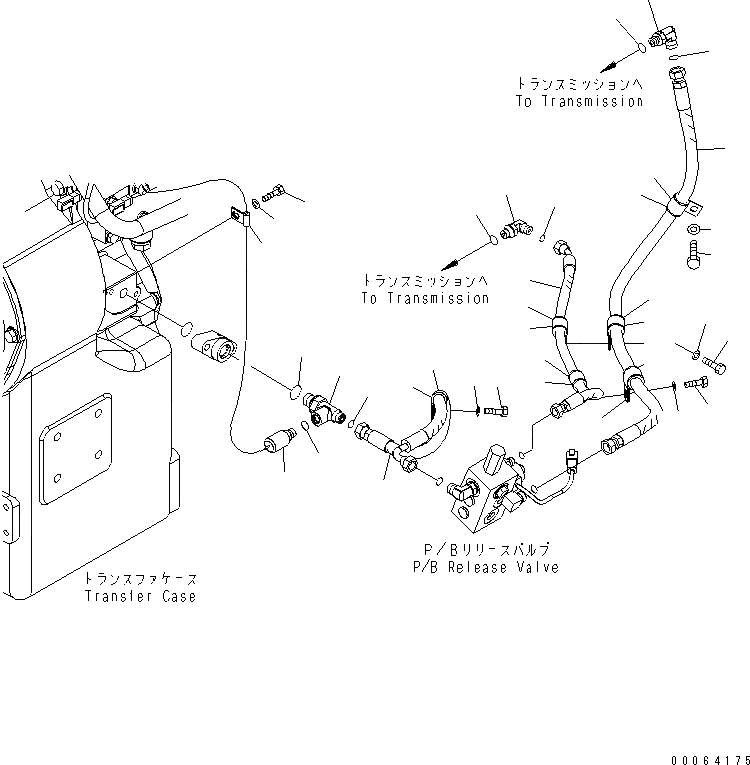 トランスミッションへ
To Transmission

トランスミッションへ
To Transmission

P／Bリリースバルブ
P/B Release Valve

トランスファケース
Transfer Case

00064175