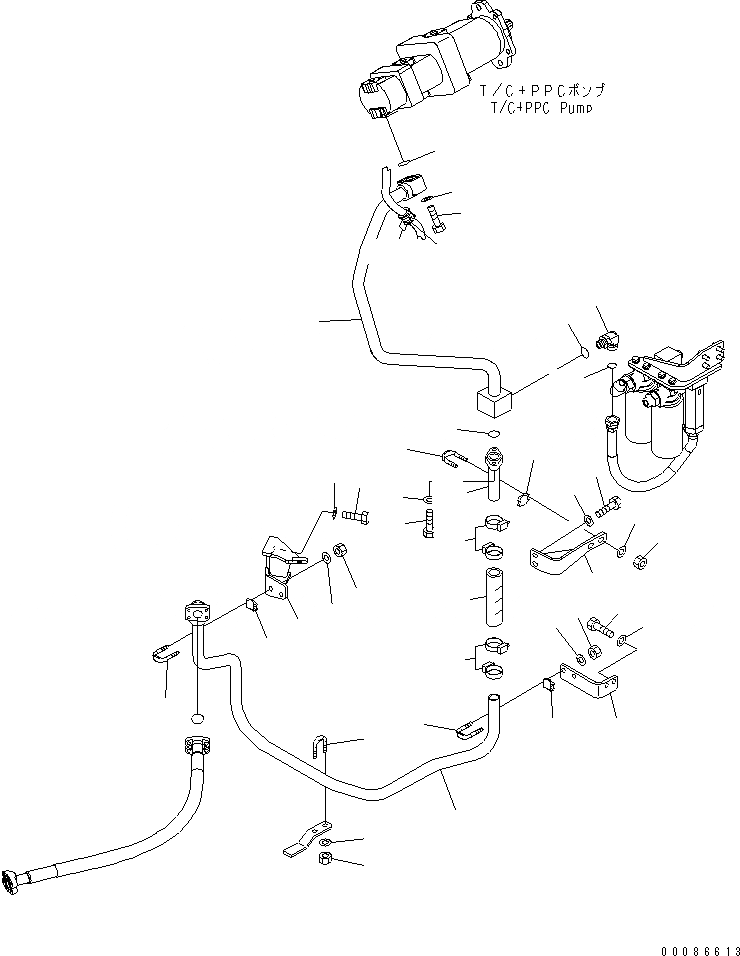 T/C+PPCポンプ
T/C+PPC Pump

00086613