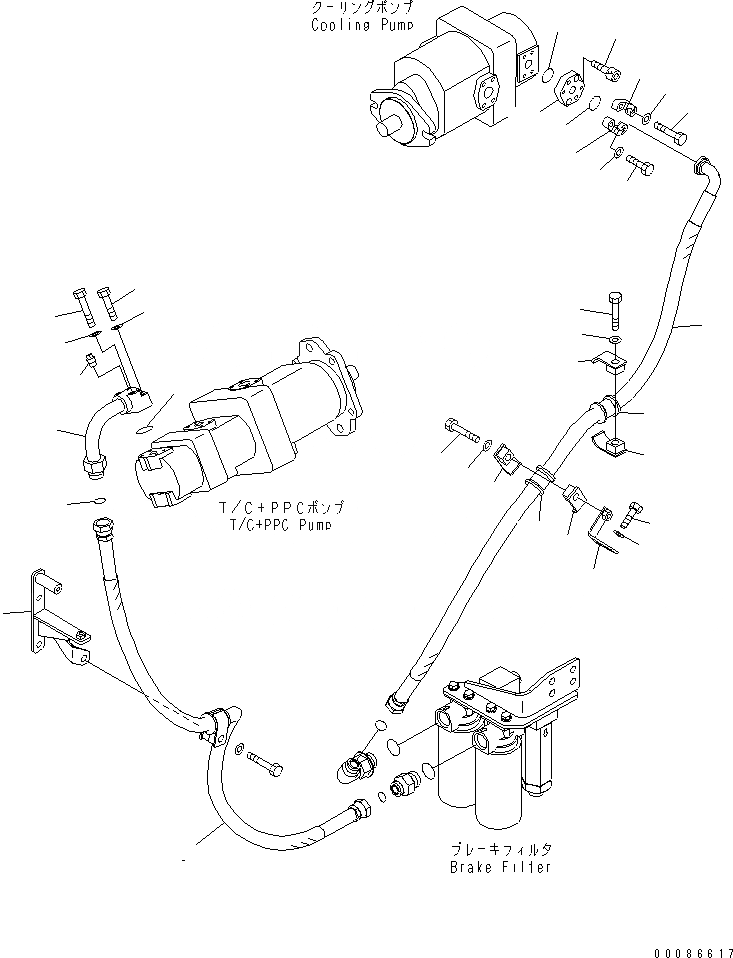 クーリングポンプ
Cooling Pump

T/C+PPCポンプ
T/C+PPC Pump

ブレーキフィルタ
Brake Filter

00086617