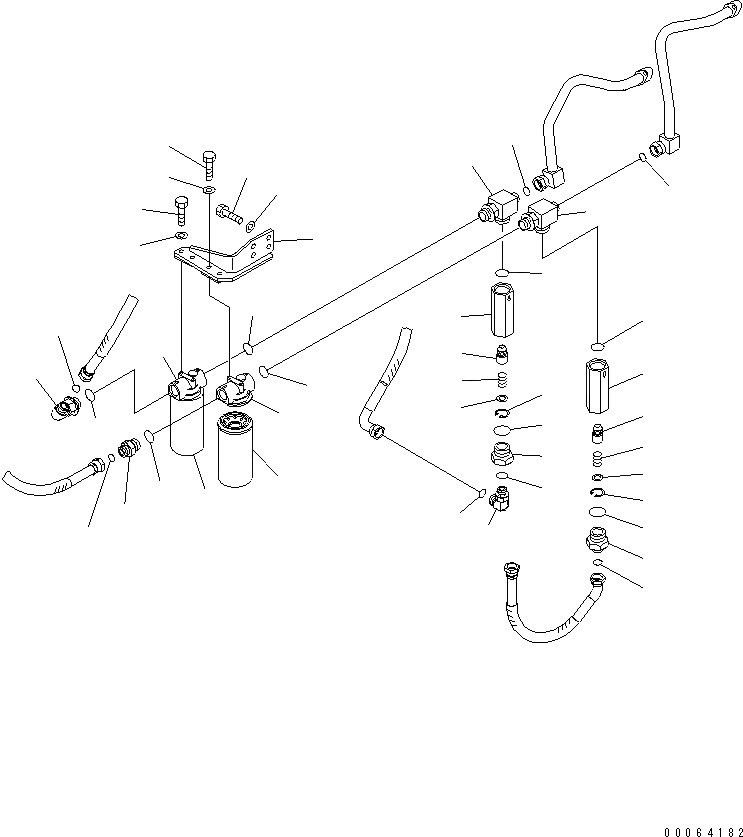 00064182