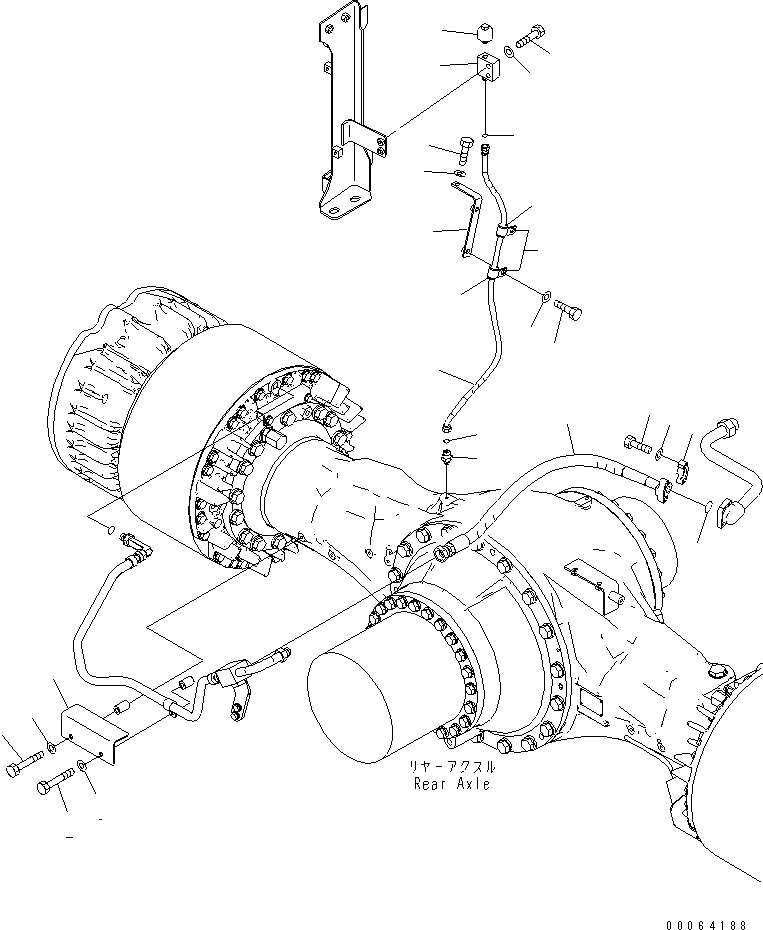 リヤーアクスル
Rear Axle

00064188